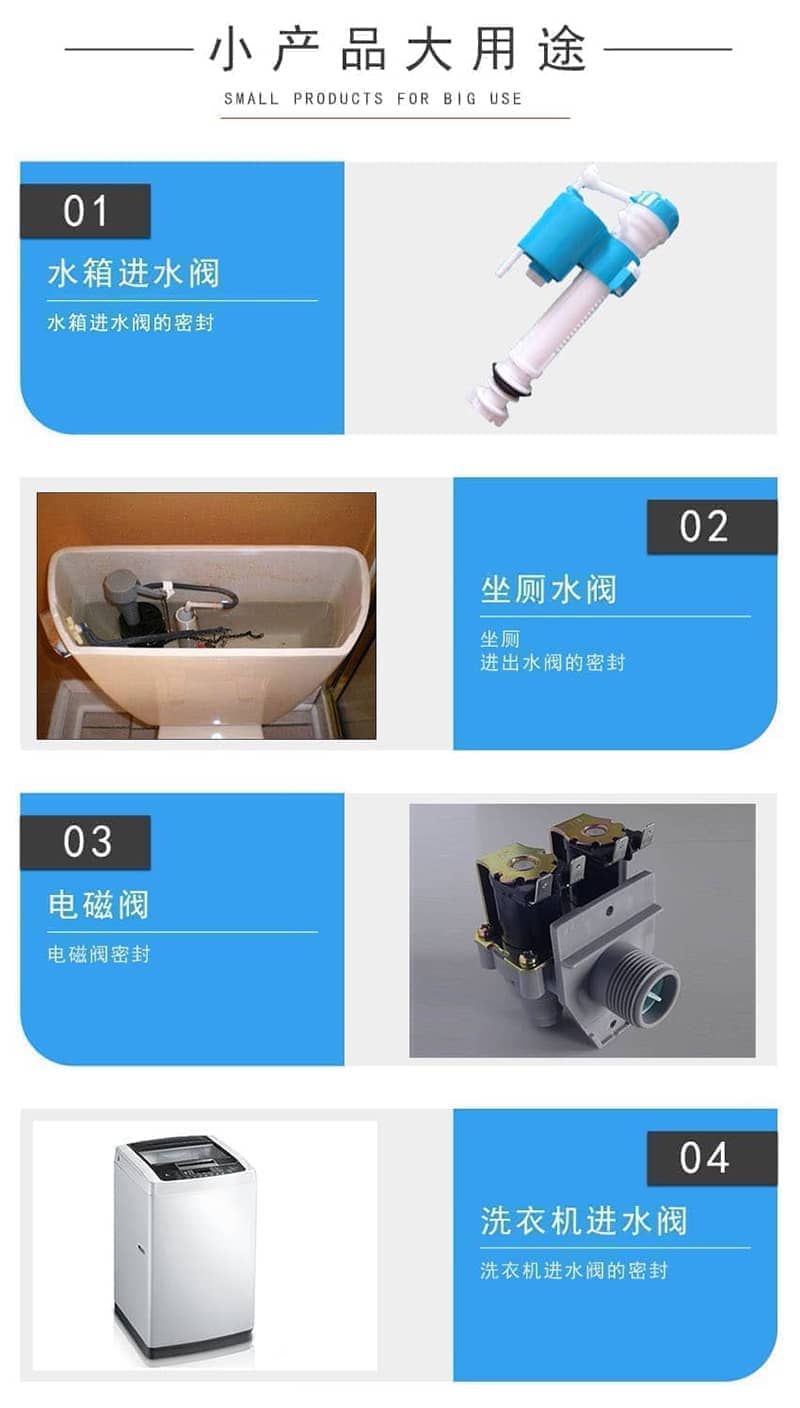 小产品大用途
SMALL PRODUCTS FOR BIG USE

01
水箱进水阀
水箱进水阀的密封

02
坐厕水阀
坐厕
进出水阀的密封

03
电磁阀
电磁阀密封

04
洗衣机进水阀
洗衣机进水阀的密封